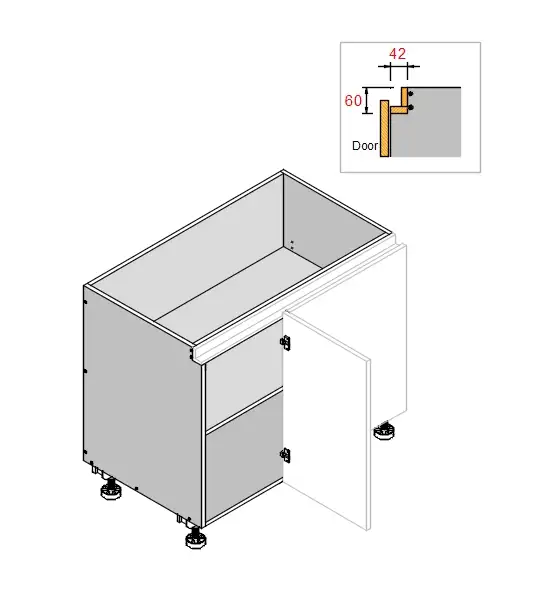 42
60
Door