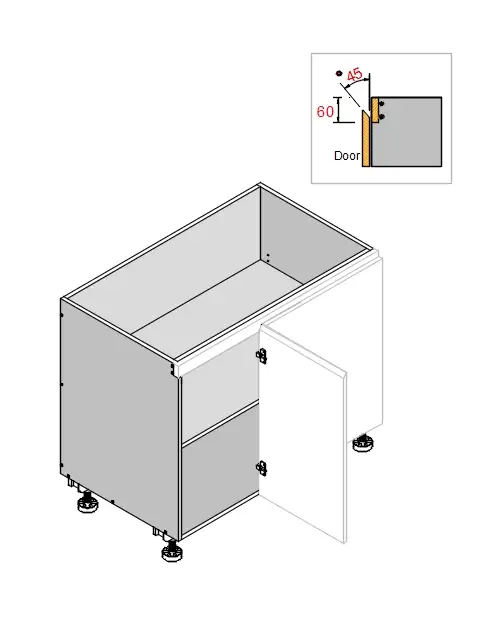 45
60
Door