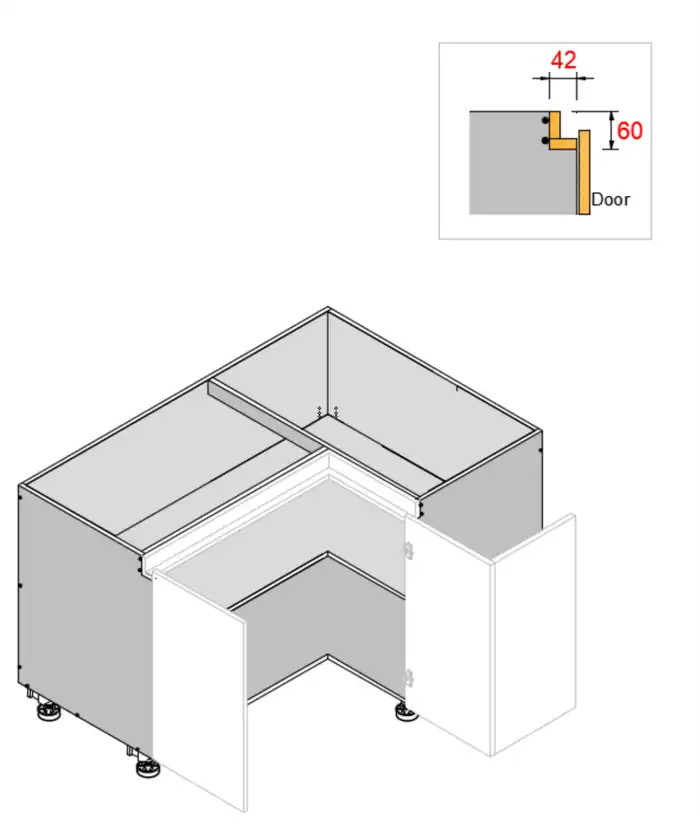 42

60

Door