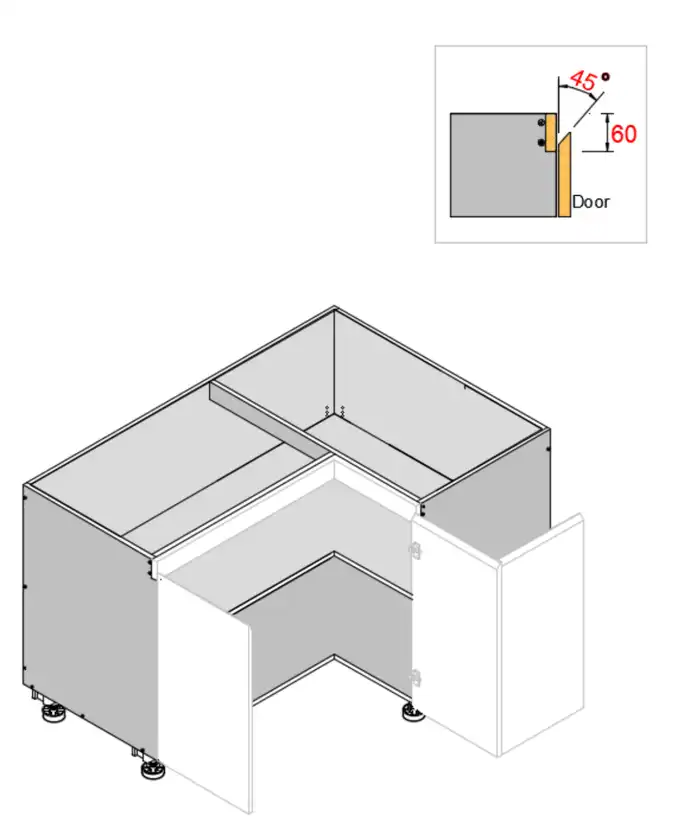 45°
60
Door