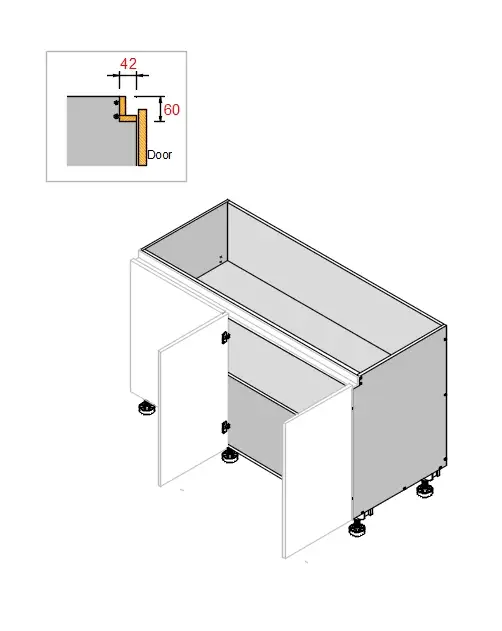 42
60
Door