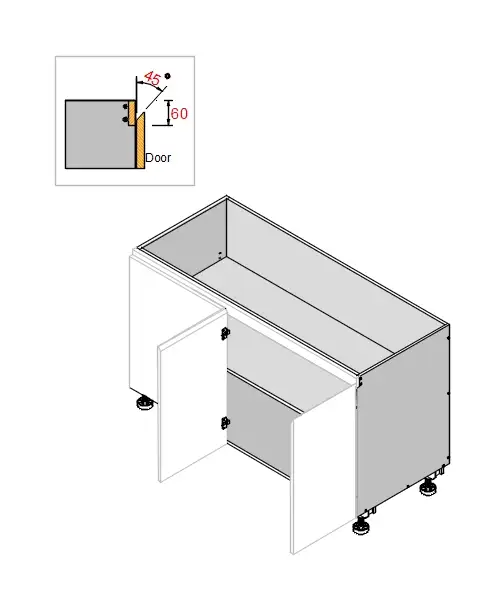 45 °
60
Door