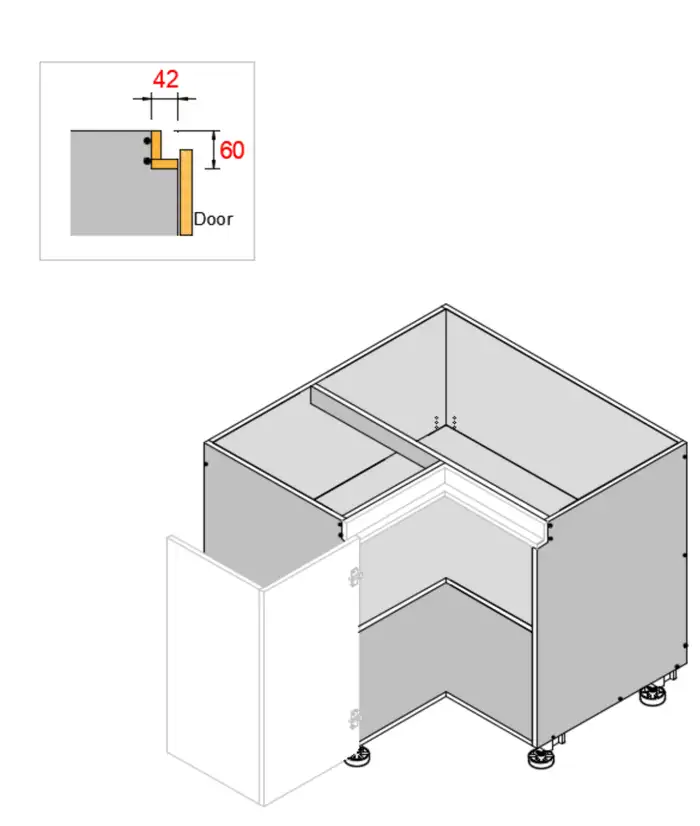 42
60
Door