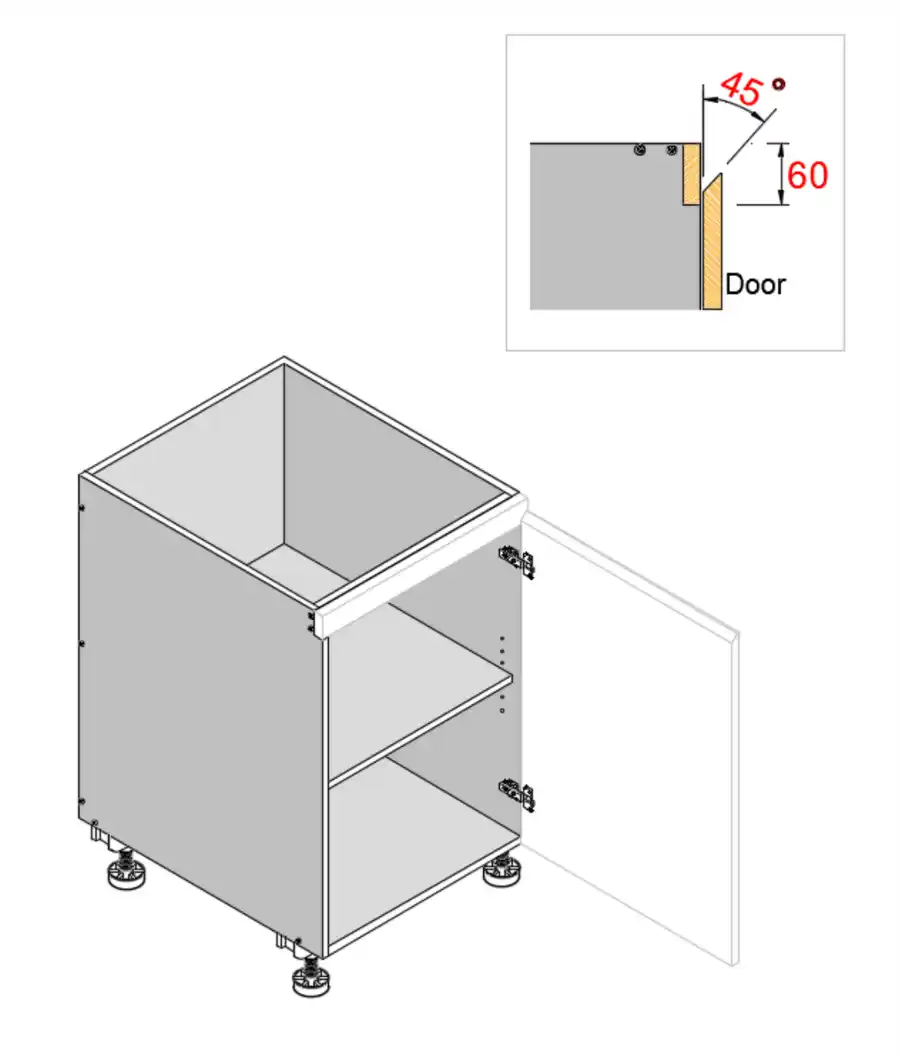 45°
60
Door