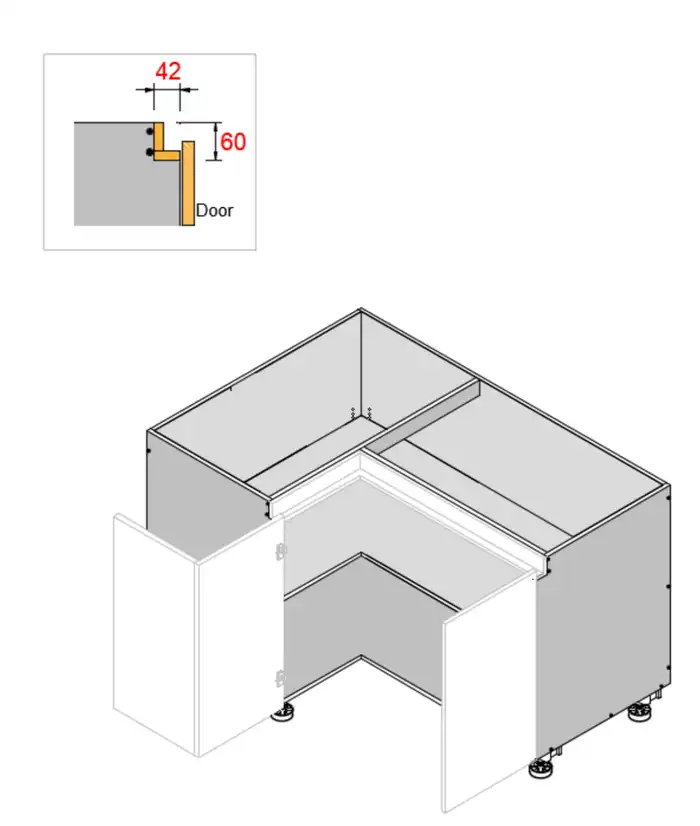 42
60
Door