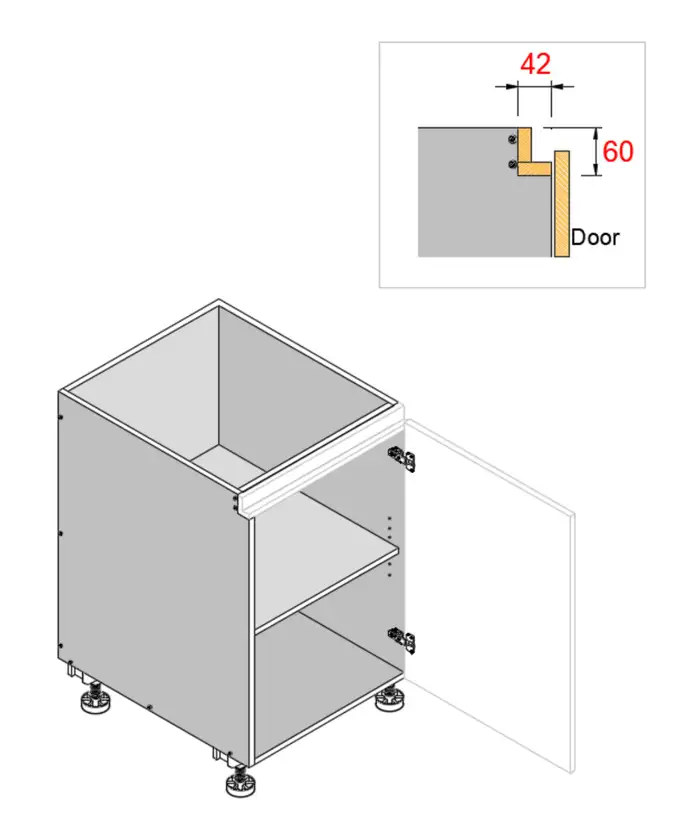 42

60

Door