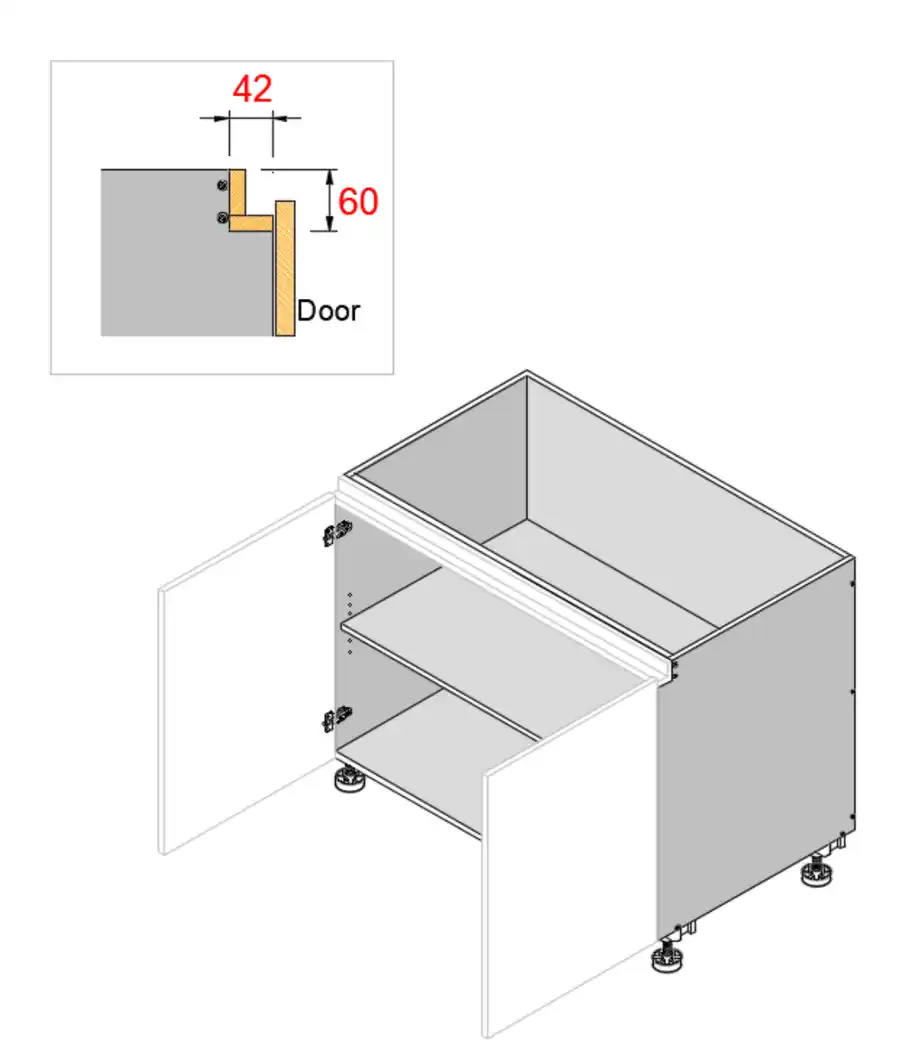 42

60

Door