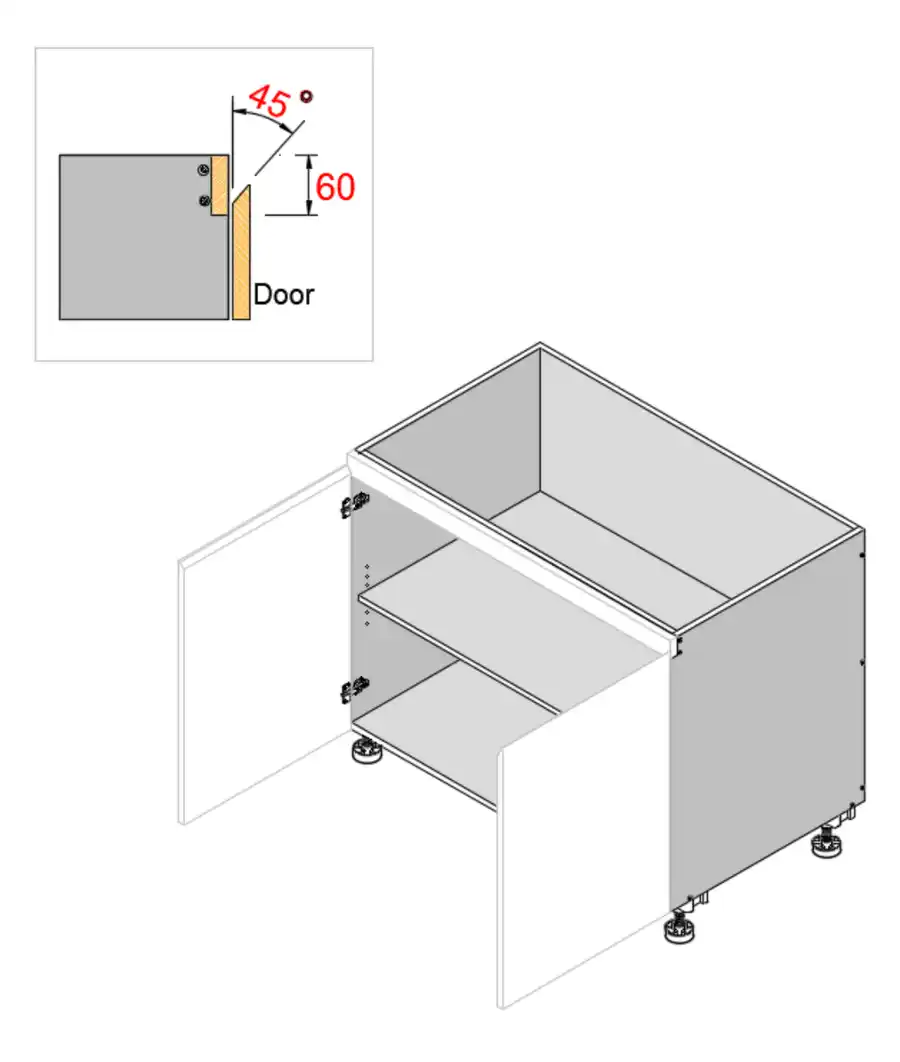 45°
60
Door