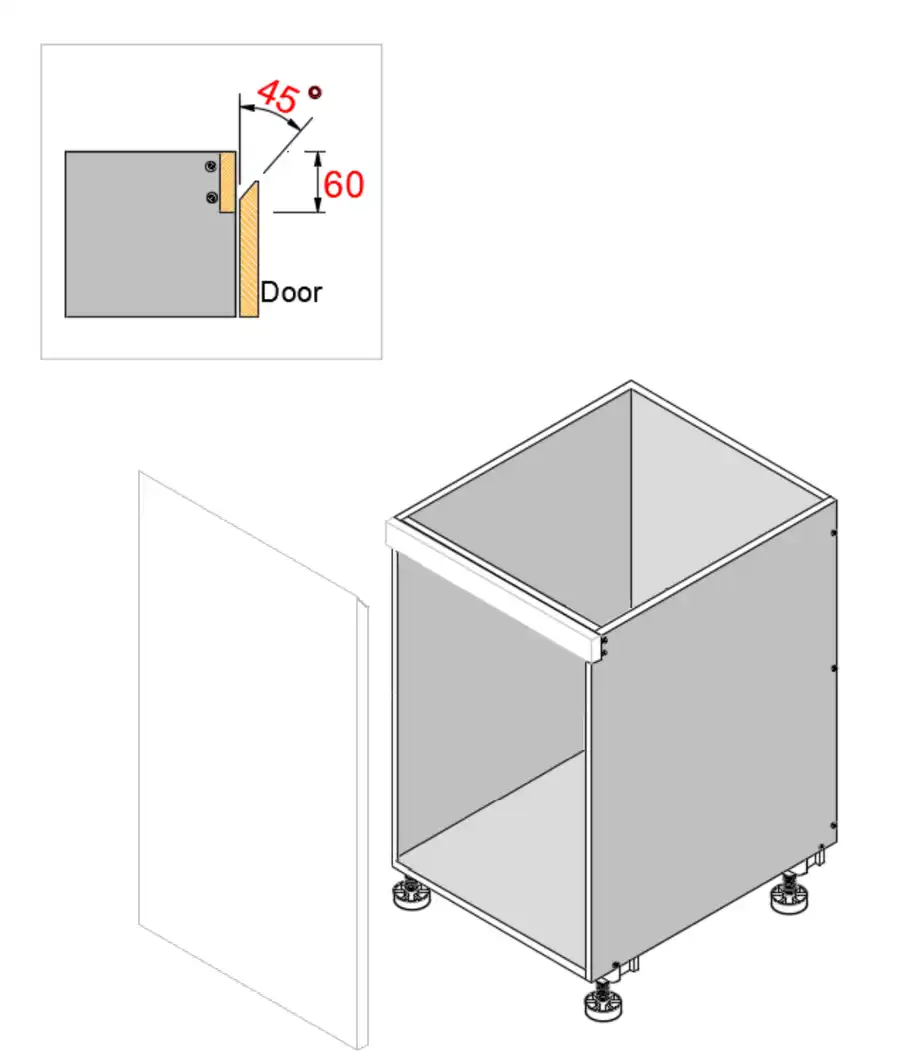 45°
60
Door