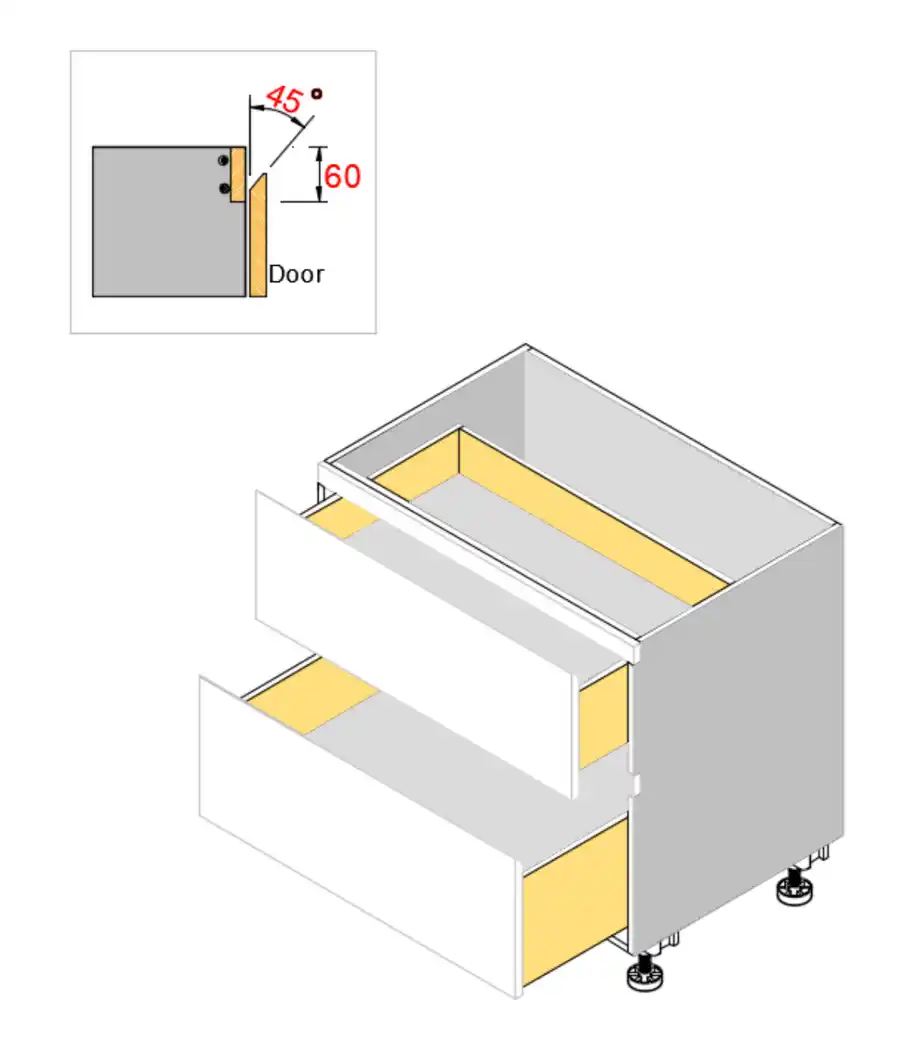 45°
60
Door