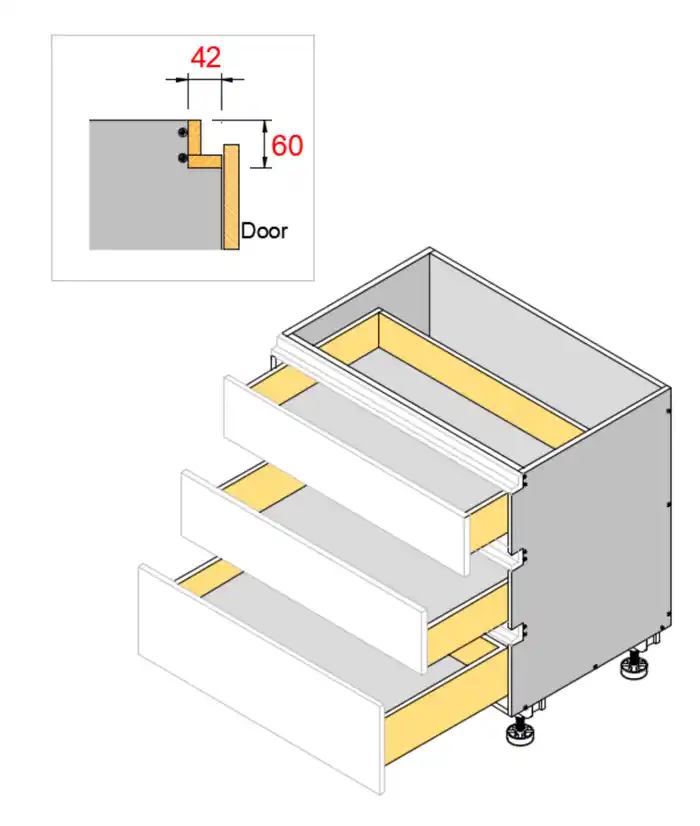 42
60
Door