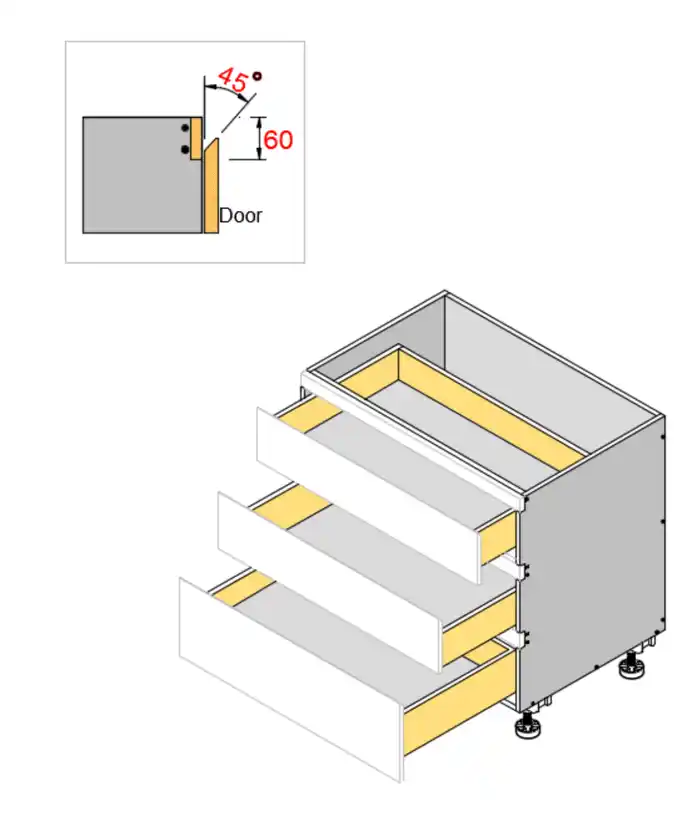 45°
60
Door