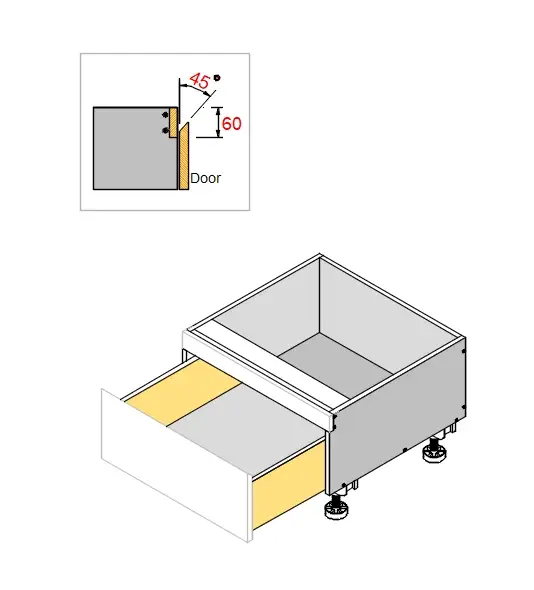 45°
60
Door