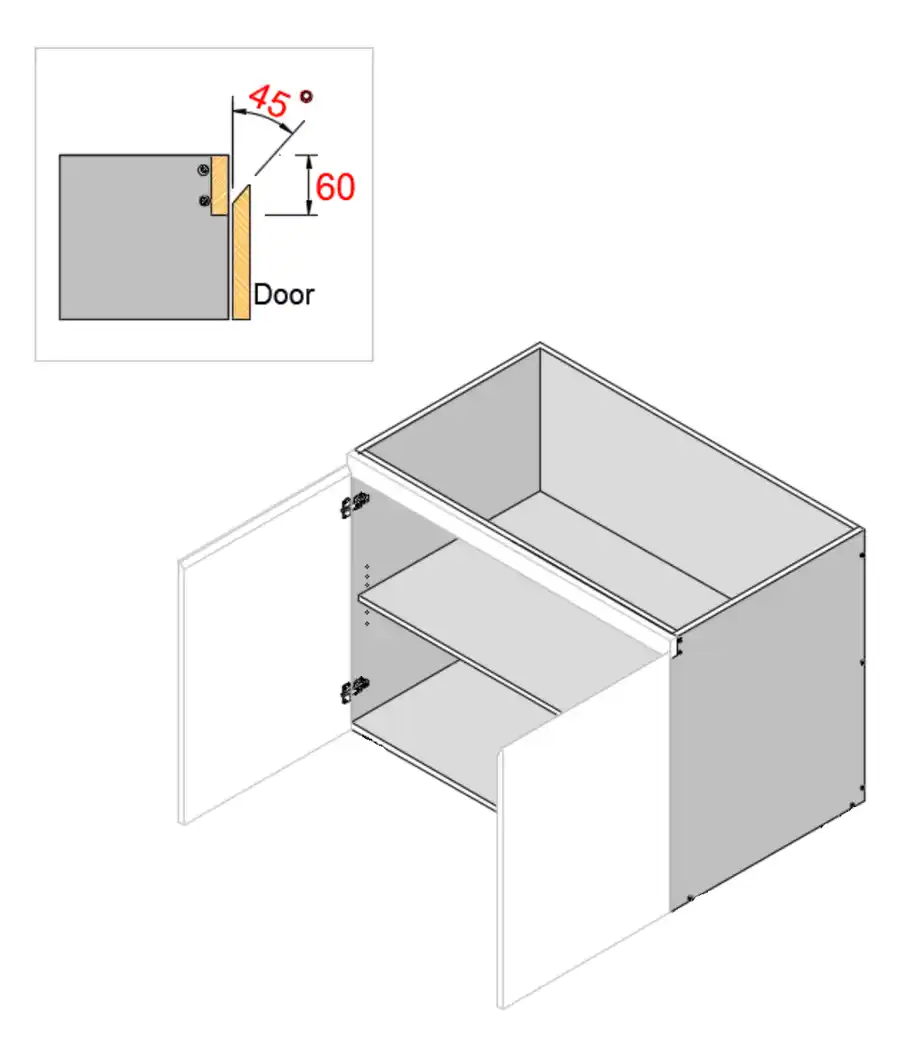 45°
60
Door